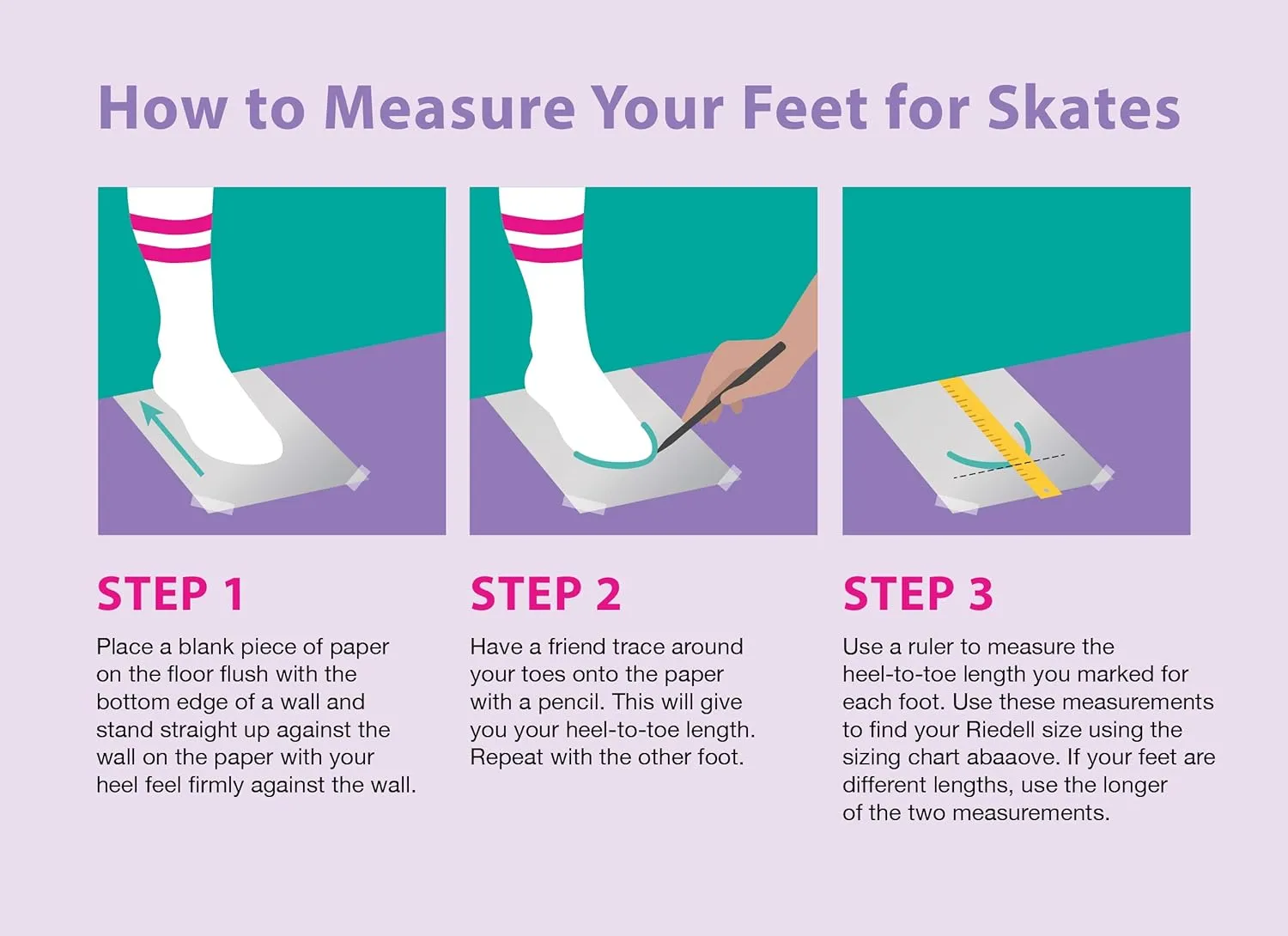 How to Measure Your Feet for Skates

STEP 1

Place a blank piece of paper on the floor flush with the bottom edge of a wall and stand straight up against the wall on the paper with your heel feel firmly against the wall.

STEP 2

Have a friend trace around your toes onto the paper with a pencil. This will give you your heel-to-toe length. Repeat with the other foot.

STEP 3

Use a ruler to measure the heel-to-toe length you marked for each foot. Use these measurements to find your Riedell size using the sizing chart abaaove. If your feet are different lengths, use the longer of the two measurements.